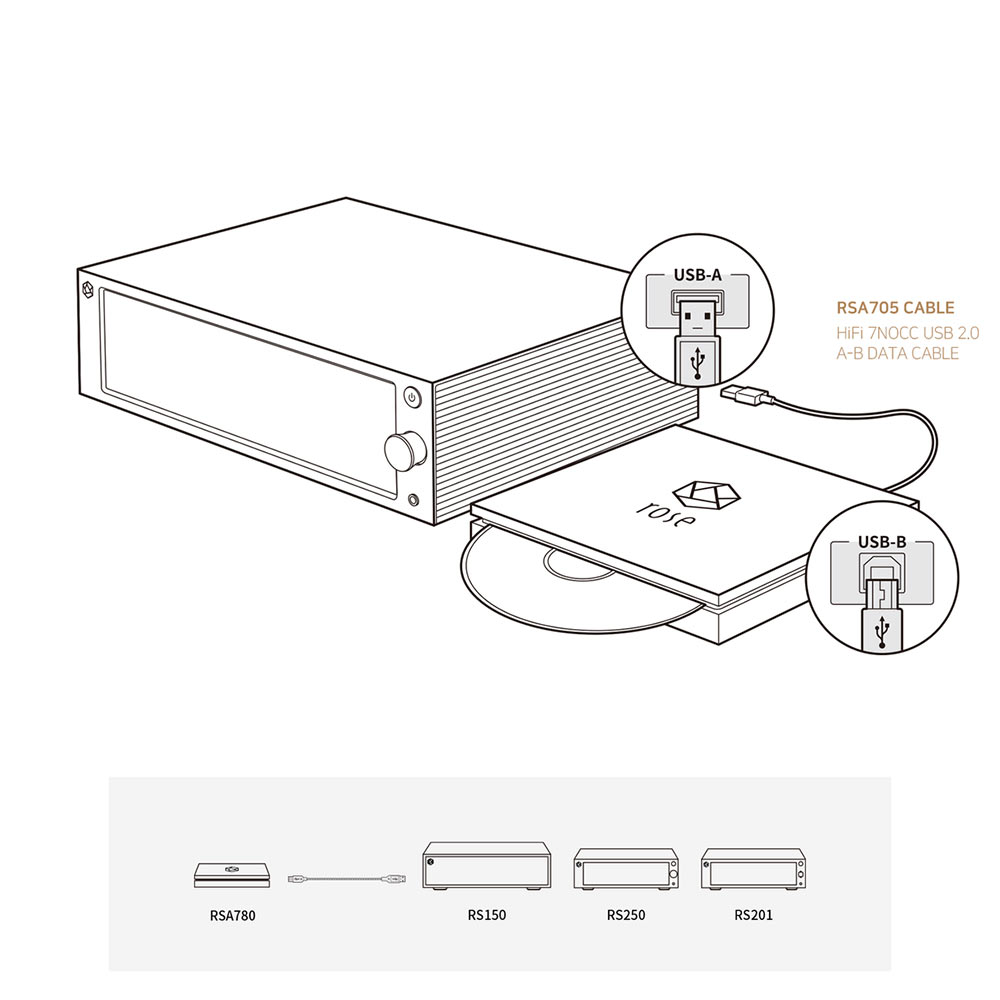 USB-A

RSA705 CABLE
HiFi 7NOCC USB 2.0
A-B DATA CABLE

rose

USB-B

RSA780

RS150

RS250

RS201